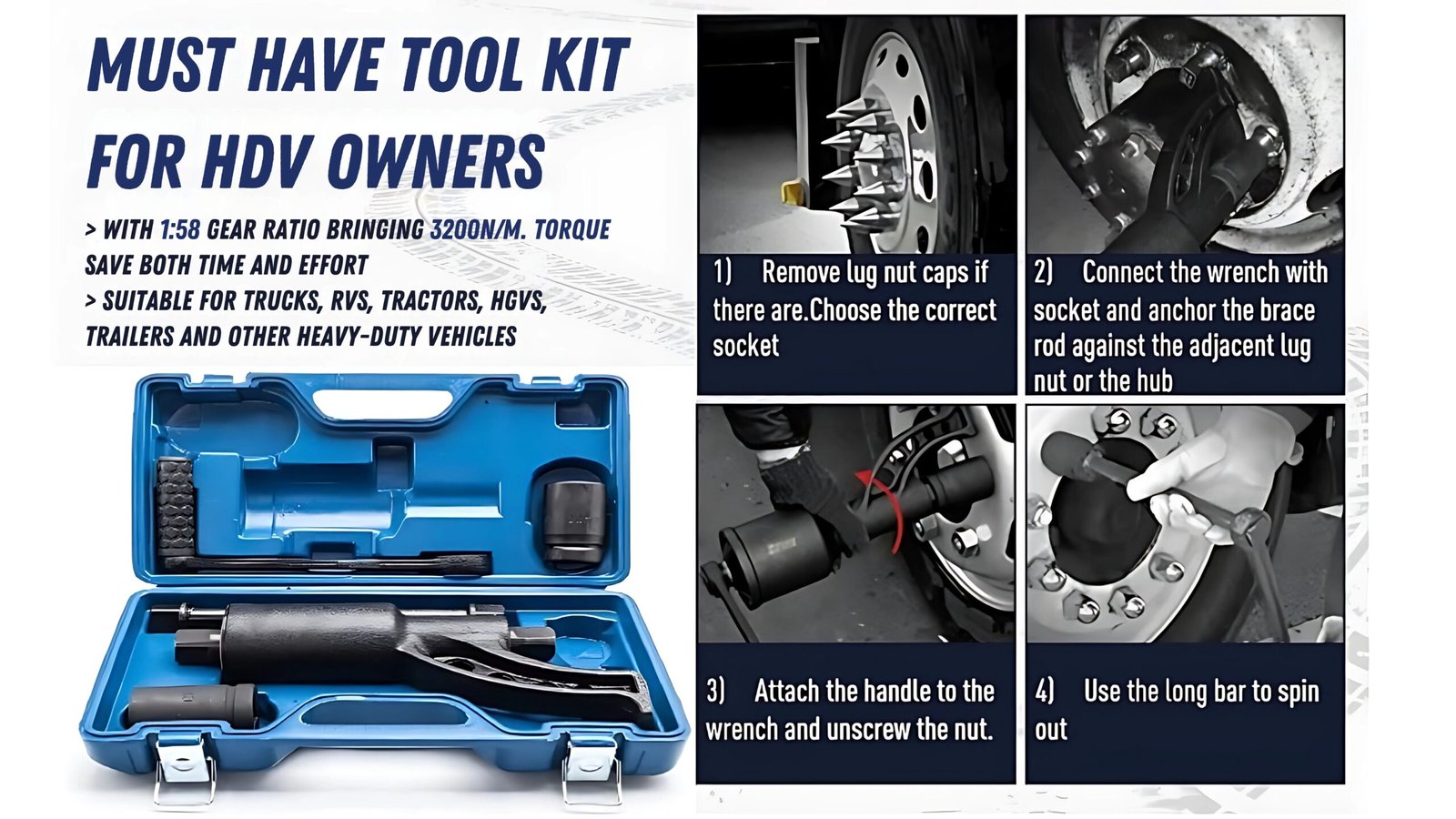 MUST HAVE TOOL KIT FOR HDV OWNERS

> WITH 1:58 GEAR RATIO BRINGING 3200N/M. TORQUE SAVE BOTH TIME AND EFFORT

> SUITABLE FOR TRUCKS, RVS, TRACTORS, HGVS, TRAILERS AND OTHER HEAVY-DUTY VEHICLES

1) Remove lug nut caps if there are.Choose the correct socket

2) Connect the wrench with socket and anchor the brace rod against the adjacent lug nut or the hub

3) Attach the handle to the wrench and unscrew the nut.

4) Use the long bar to spin out