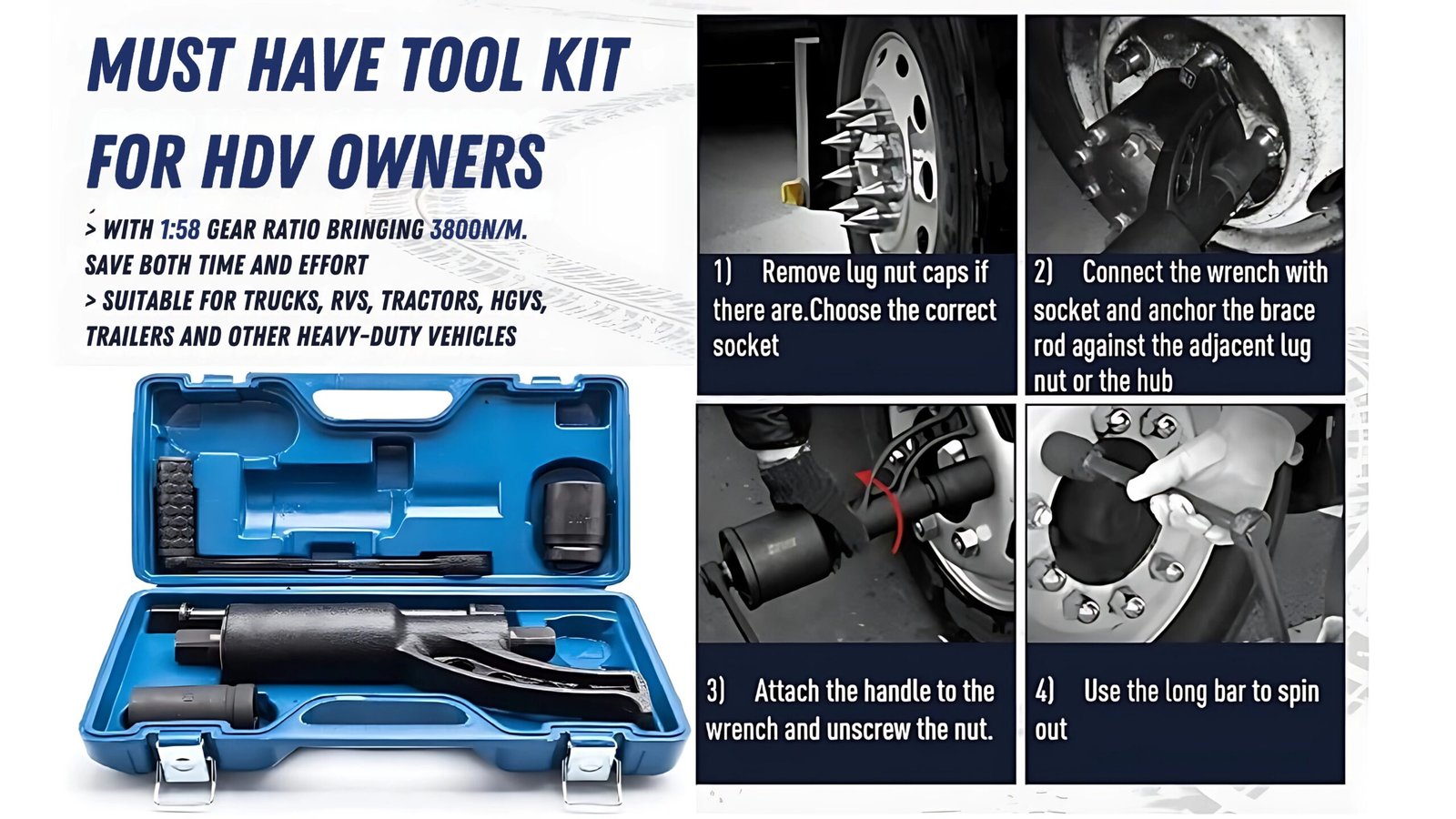 MUST HAVE TOOL KIT FOR HDV OWNERS

> WITH 1:58 GEAR RATIO BRINGING 3800N/M. SAVE BOTH TIME AND EFFORT
> SUITABLE FOR TRUCKS, RVS, TRACTORS, HGVS, TRAILERS AND OTHER HEAVY-DUTY VEHICLES

1) Remove lug nut caps if there are.Choose the correct socket

2) Connect the wrench with socket and anchor the brace rod against the adjacent lug nut or the hub

3) Attach the handle to the wrench and unscrew the nut.

4) Use the long bar to spin out