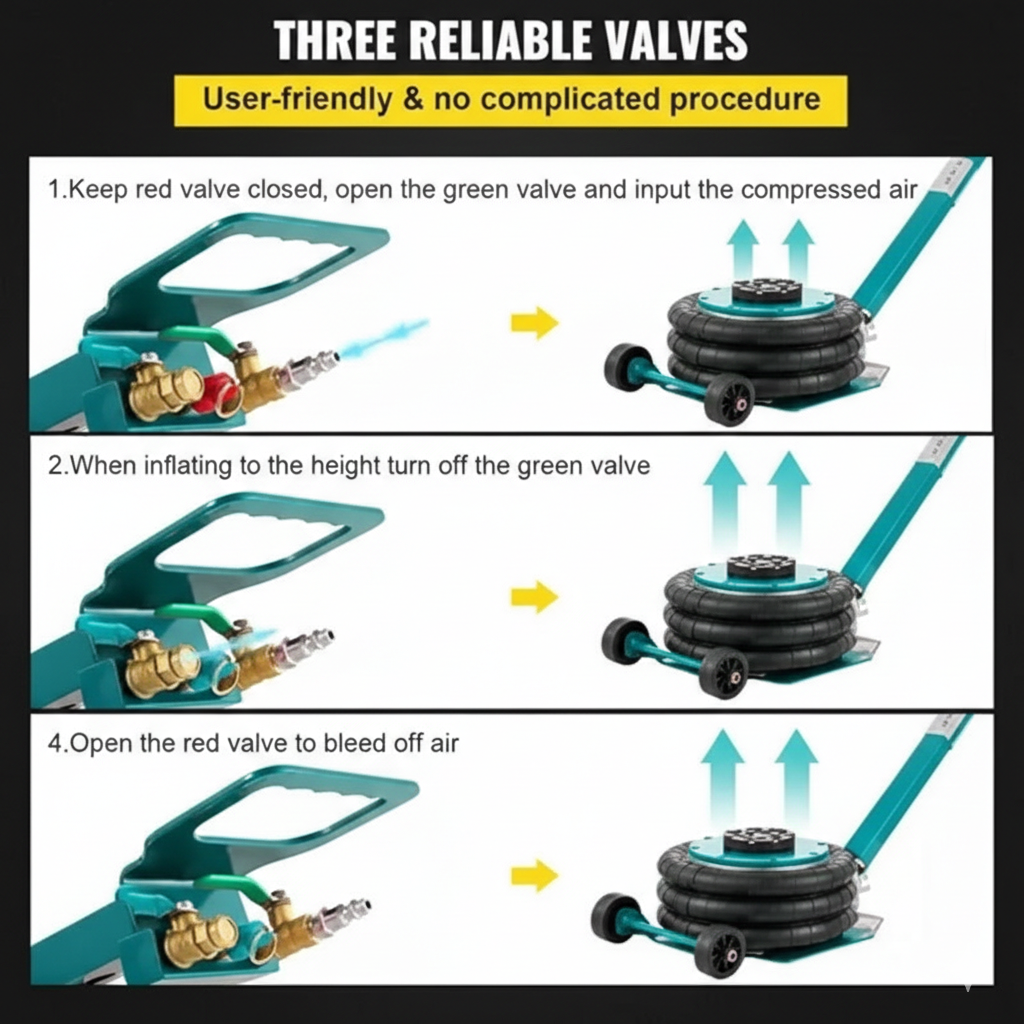 THREE RELIABLE VALVES

User-friendly & no complicated procedure

1.Keep red valve closed, open the green valve and input the compressed air

2.When inflating to the height turn off the green valve

4.Open the red valve to bleed off air