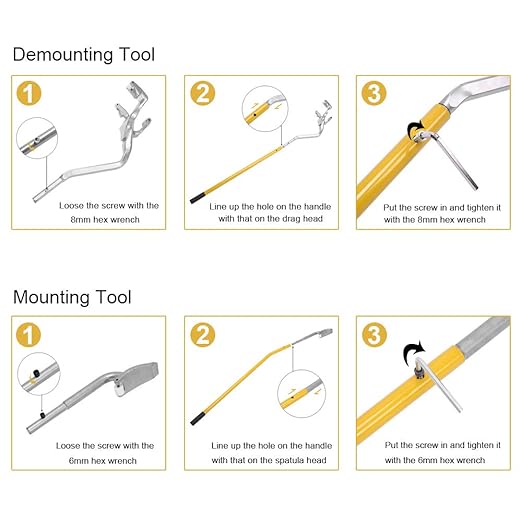 Demounting Tool

1

Loose the screw with the 8mm hex wrench

2

Line up the hole on the handle with that on the drag head

3

Put the screw in and tighten it with the 8mm hex wrench

Mounting Tool

1

Loose the screw with the 6mm hex wrench

2

Line up the hole on the handle with that on the spatula head

3

Put the screw in and tighten it with the 6mm hex wrench