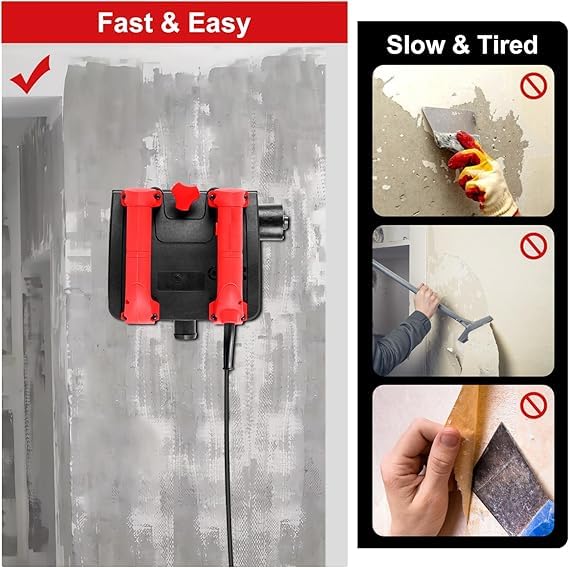 Fast & Easy

Slow & Tired