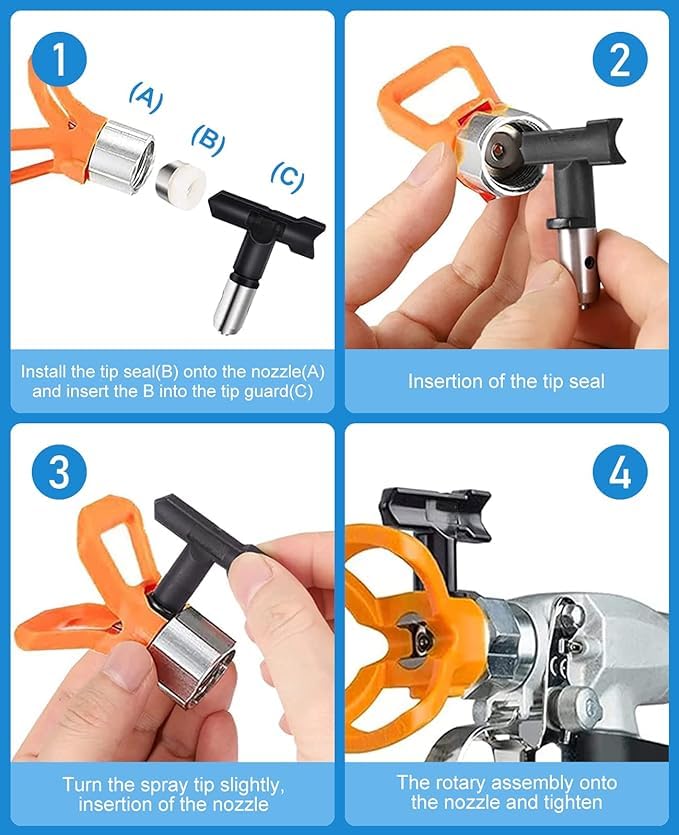 1

(A)

(B)

(C)

Install the tip seal(B) onto the nozzle(A) and insert the B into the tip guard(C)

2

Insertion of the tip seal

3

Turn the spray tip slightly, insertion of the nozzle

4

The rotary assembly onto the nozzle and tighten